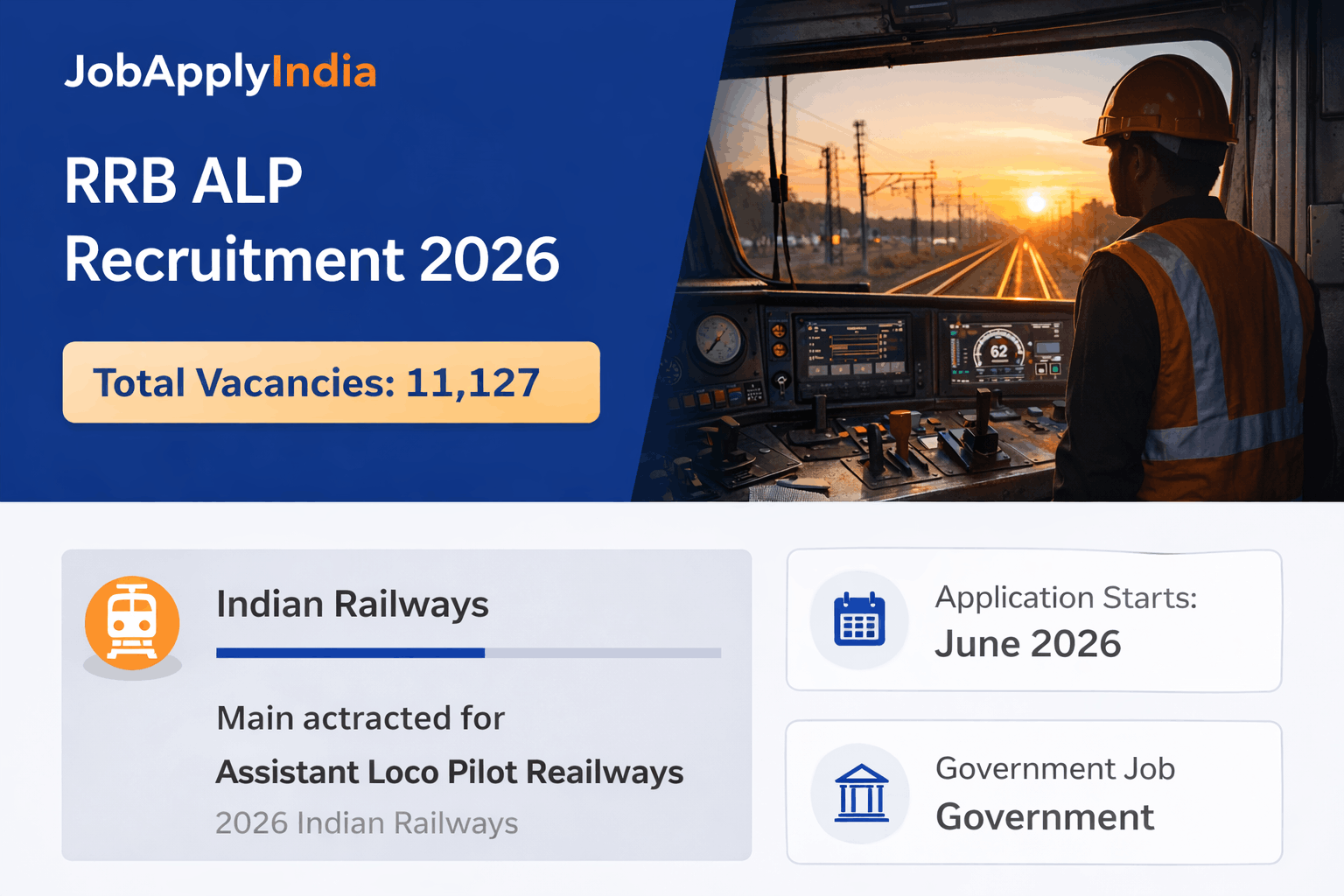 JobApplyIndia

RRB ALP Recruitment 2026

Total Vacancies: 11,127

62

Indian Railways

Main actracted for
Assistant Loco Pilot Reailways
2026 Indian Railways

Application Starts:
June 2026

Government Job
Government